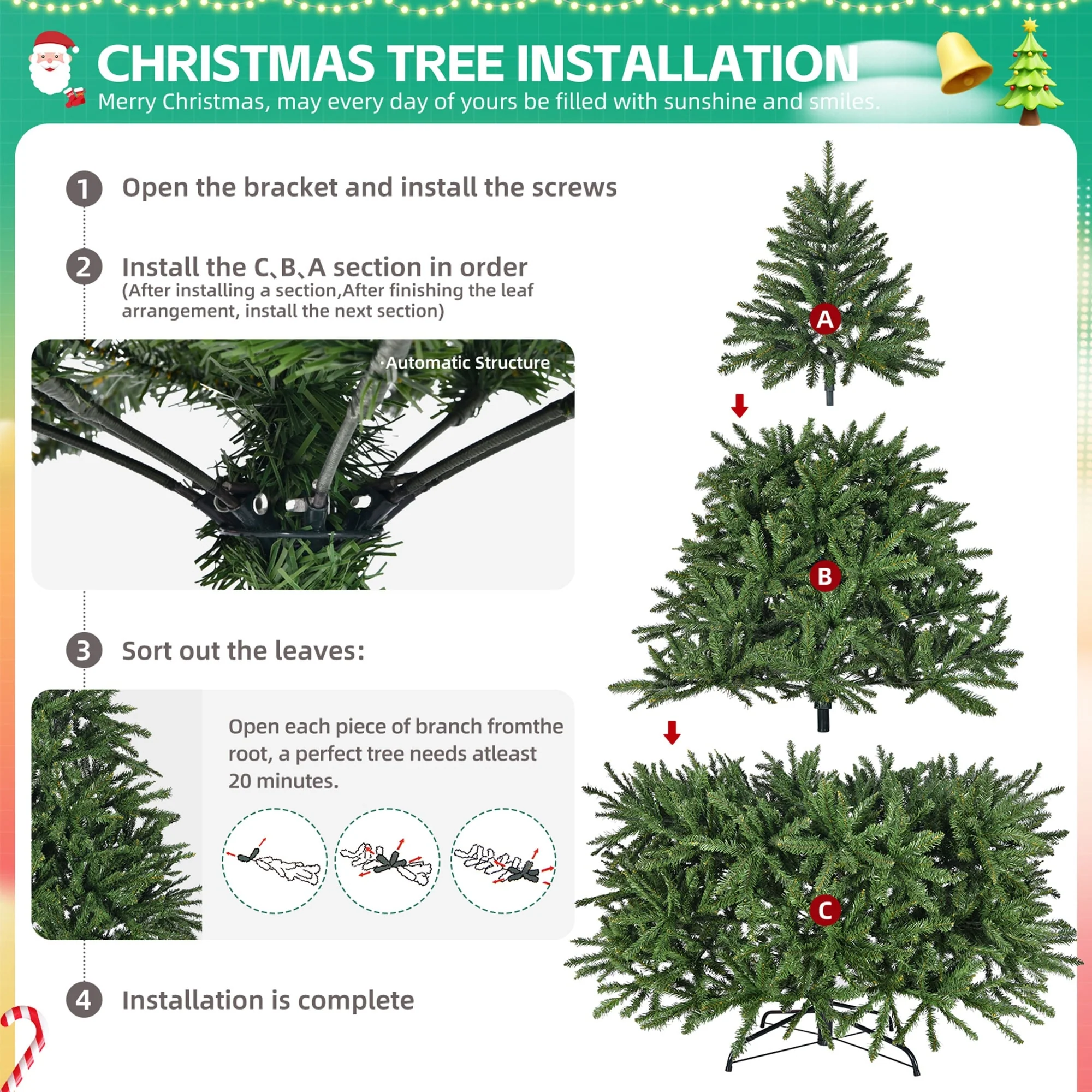 CHRISTMAS TREE INSTALLATION
Merry Christmas, may every day of yours be filled with sunshine and smiles.

1 Open the bracket and install the screws

2 Install the C、B、A section in order
(After installing a section,After finishing the leaf arrangement, install the next section)

·Automatic Structure

3 Sort out the leaves:

Open each piece of branch fromthe root, a perfect tree needs atleast 20 minutes.

4 Installation is complete

A
B
C