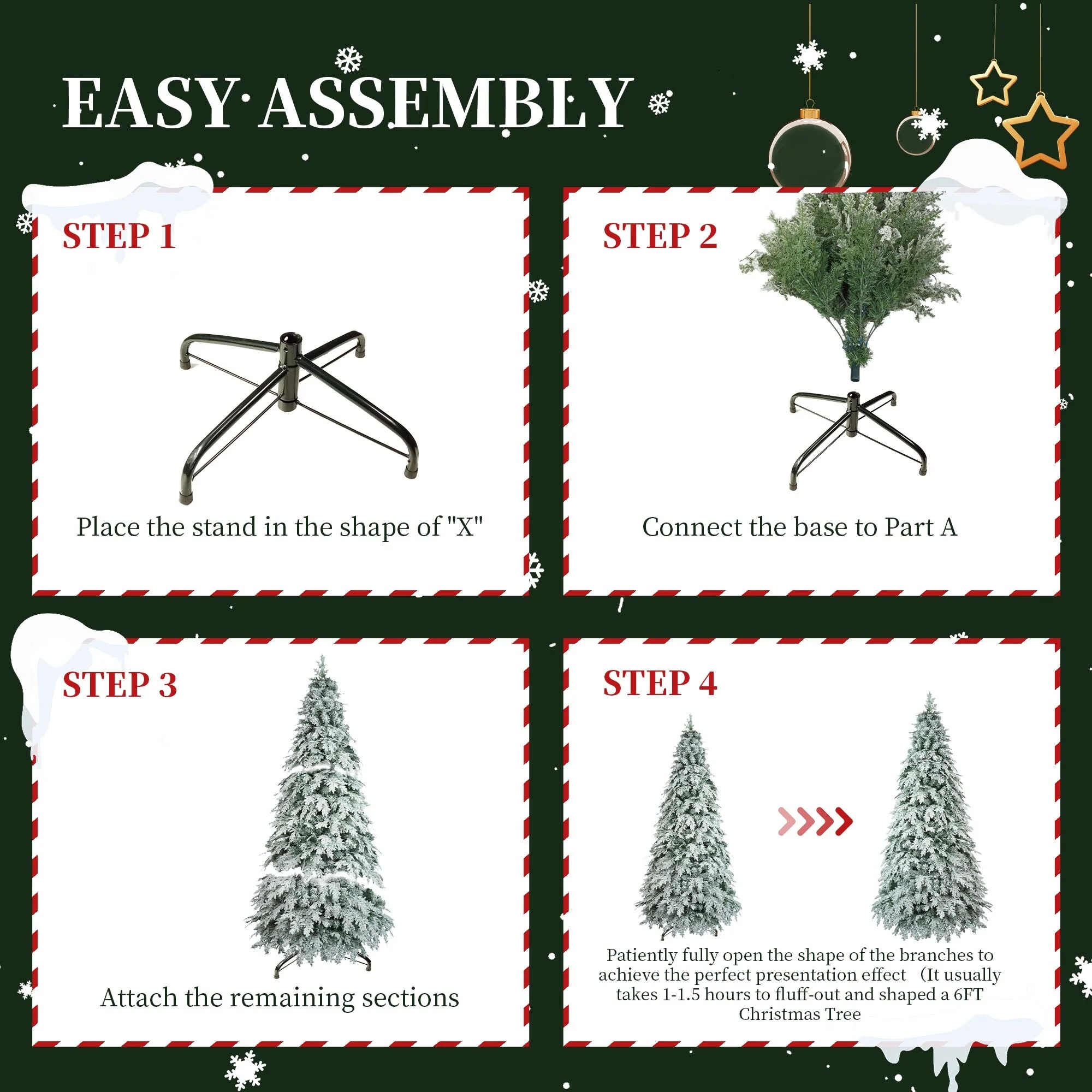 EASY ASSEMBLY

STEP 1

Place the stand in the shape of "X"

STEP 2

Connect the base to Part A

STEP 3

Attach the remaining sections

STEP 4

Patiently fully open the shape of the branches to achieve the perfect presentation effect （It usually takes 1-1.5 hours to fluff-out and shaped a 6FT Christmas Tree