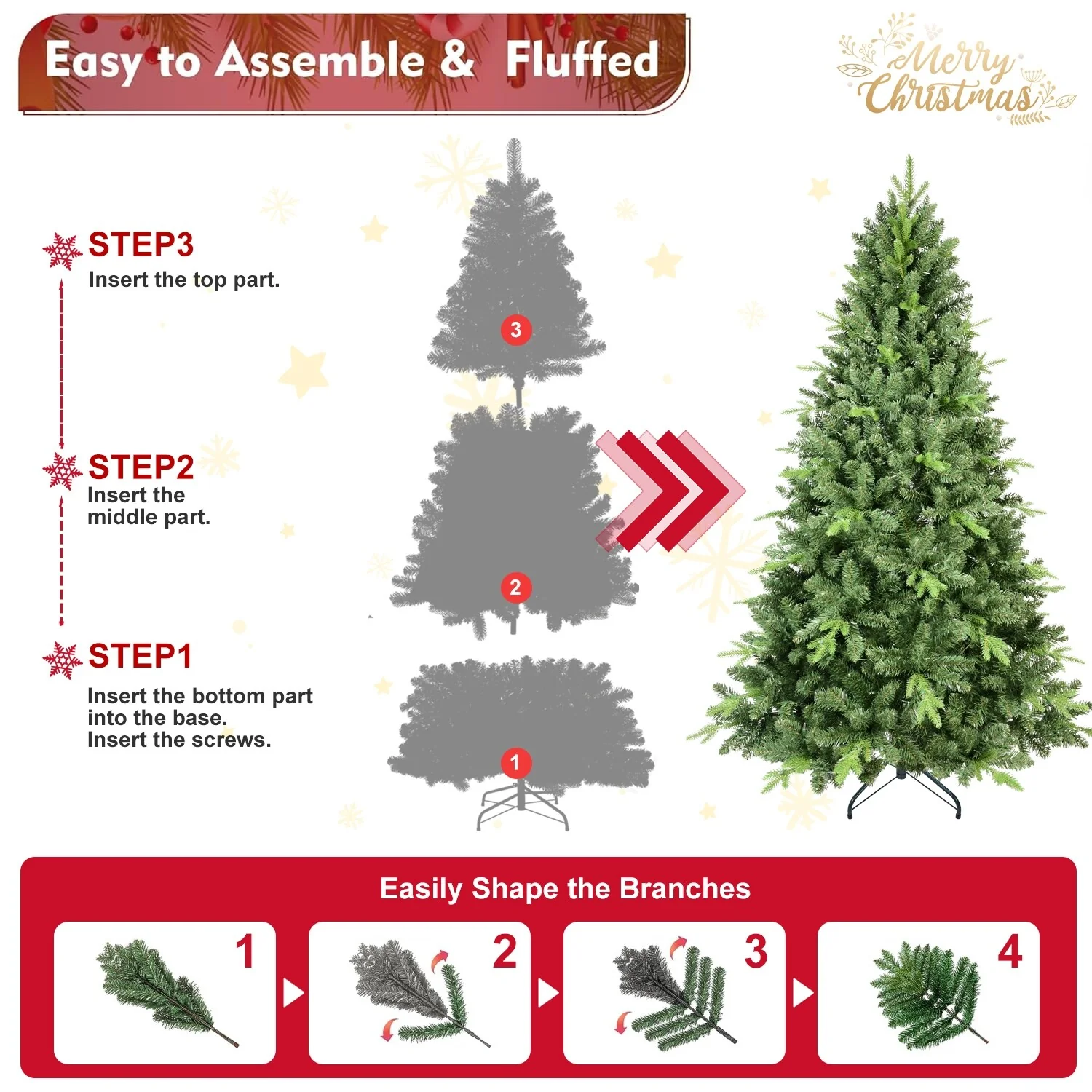 Easy to Assemble & Fluffed

Merry Christmas

STEP3
Insert the top part.

STEP2
Insert the middle part.

STEP1
Insert the bottom part into the base.
Insert the screws.

3

2

1

Easily Shape the Branches

1

2

3

4