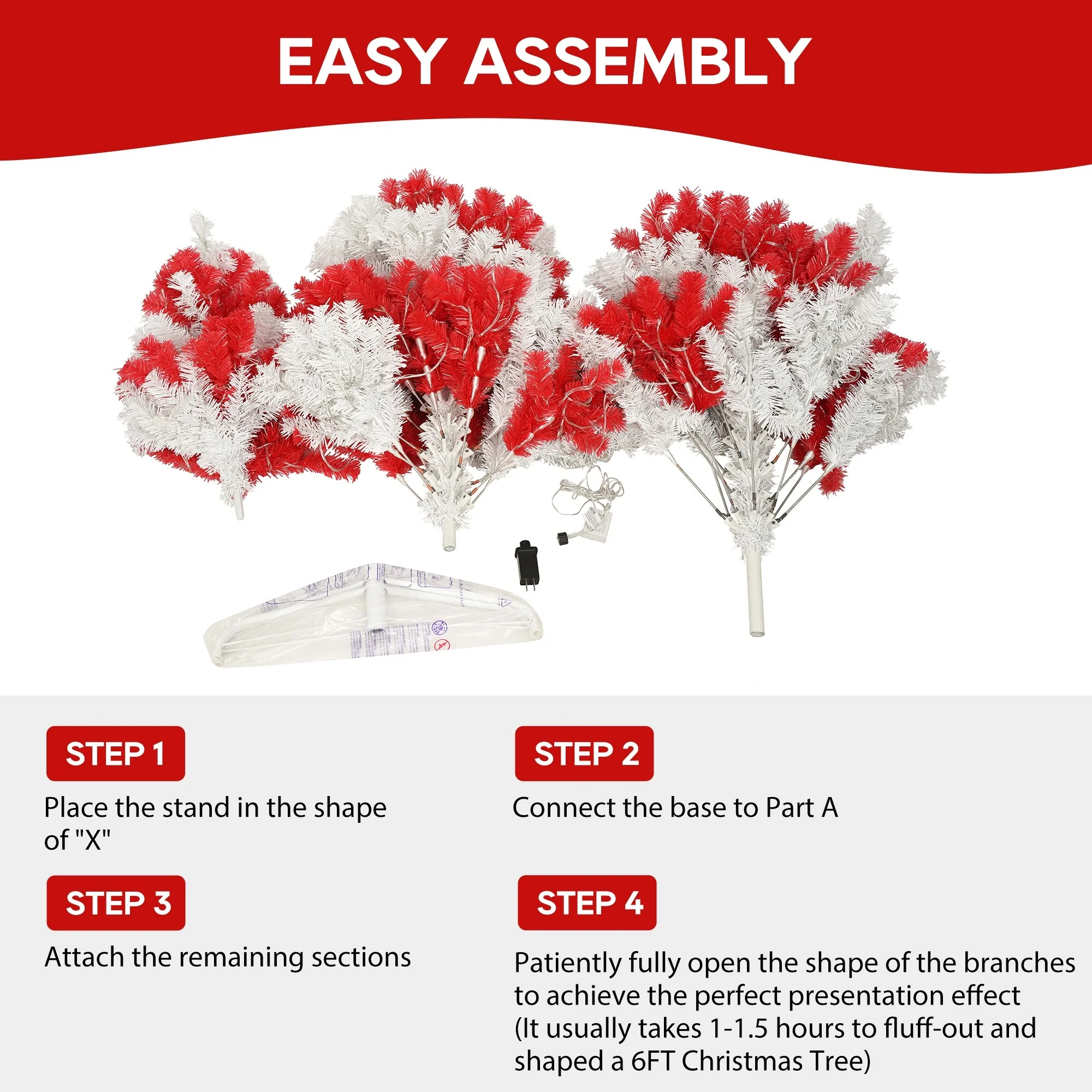 EASY ASSEMBLY

STEP 1

Place the stand in the shape of "X"

STEP 2

Connect the base to Part A

STEP 3

Attach the remaining sections

STEP 4

Patiently fully open the shape of the branches to achieve the perfect presentation effect (It usually takes 1-1.5 hours to fluff-out and shaped a 6FT Christmas Tree)