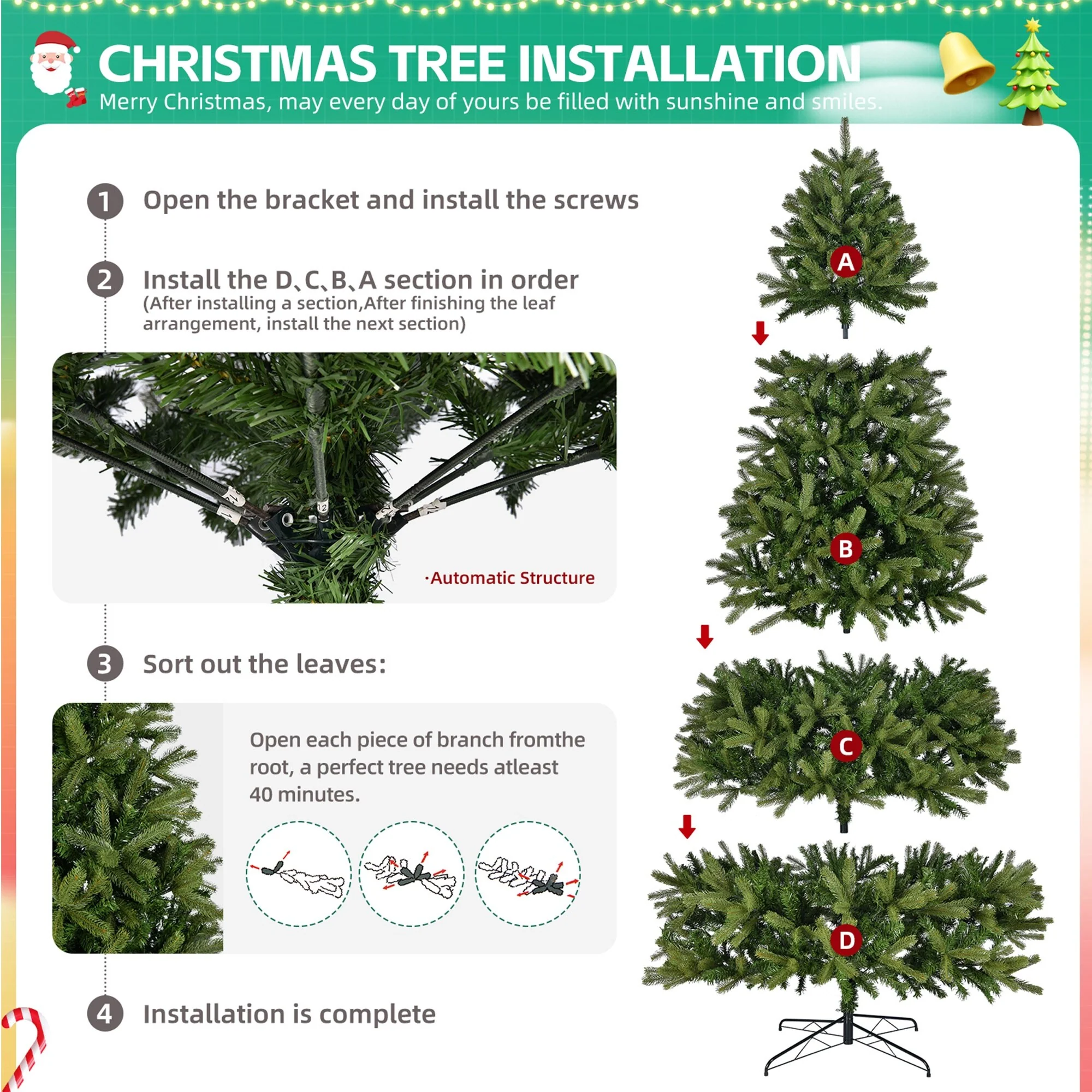 CHRISTMAS TREE INSTALLATION
Merry Christmas, may every day of yours be filled with sunshine and smiles.

1 Open the bracket and install the screws

2 Install the D、C、B、A section in order
(After installing a section,After finishing the leaf arrangement, install the next section)

·Automatic Structure

3 Sort out the leaves:

Open each piece of branch fromthe root, a perfect tree needs atleast 40 minutes.

4 Installation is complete

A
B
C
D