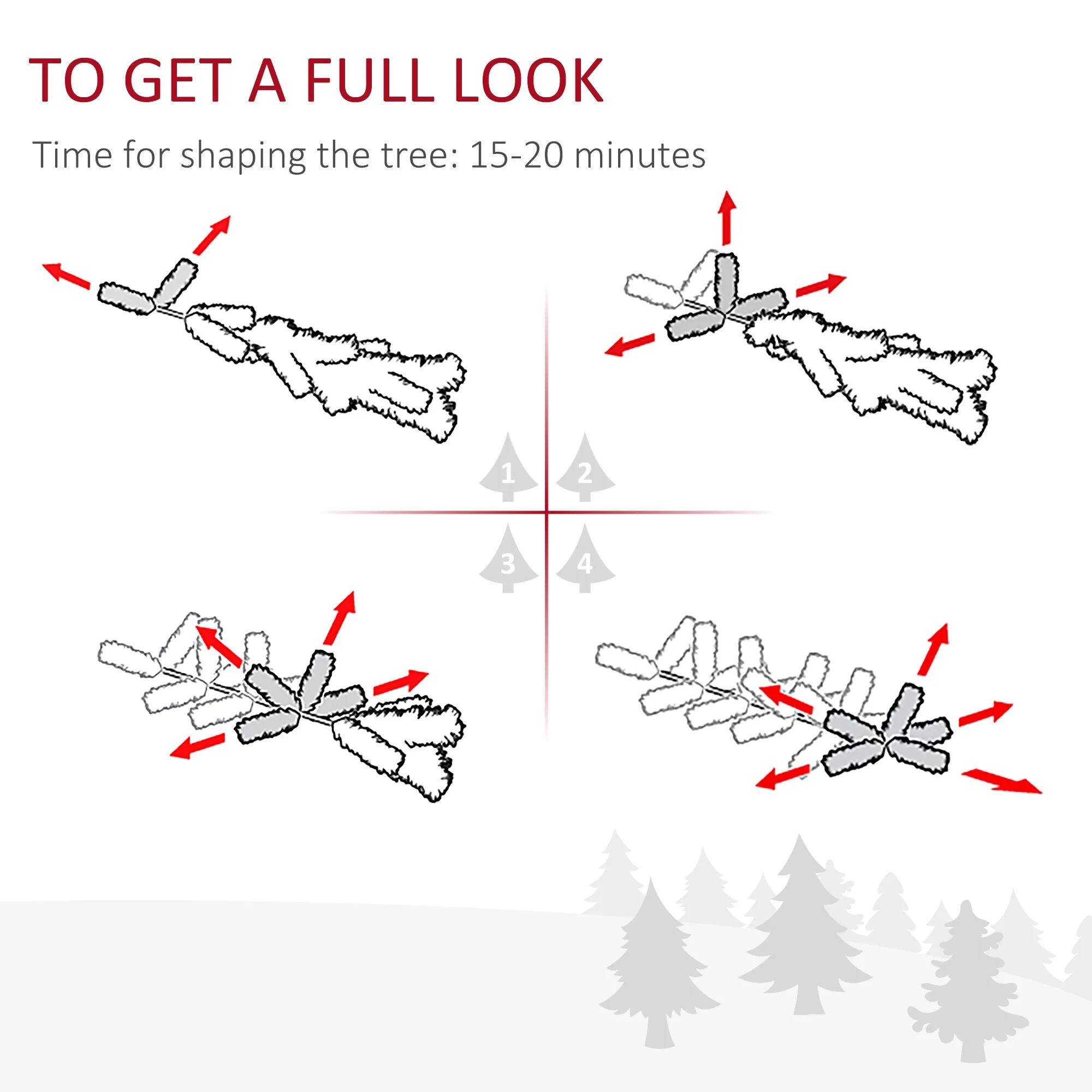 TO GET A FULL LOOK

Time for shaping the tree: 15-20 minutes

1

2

3

4