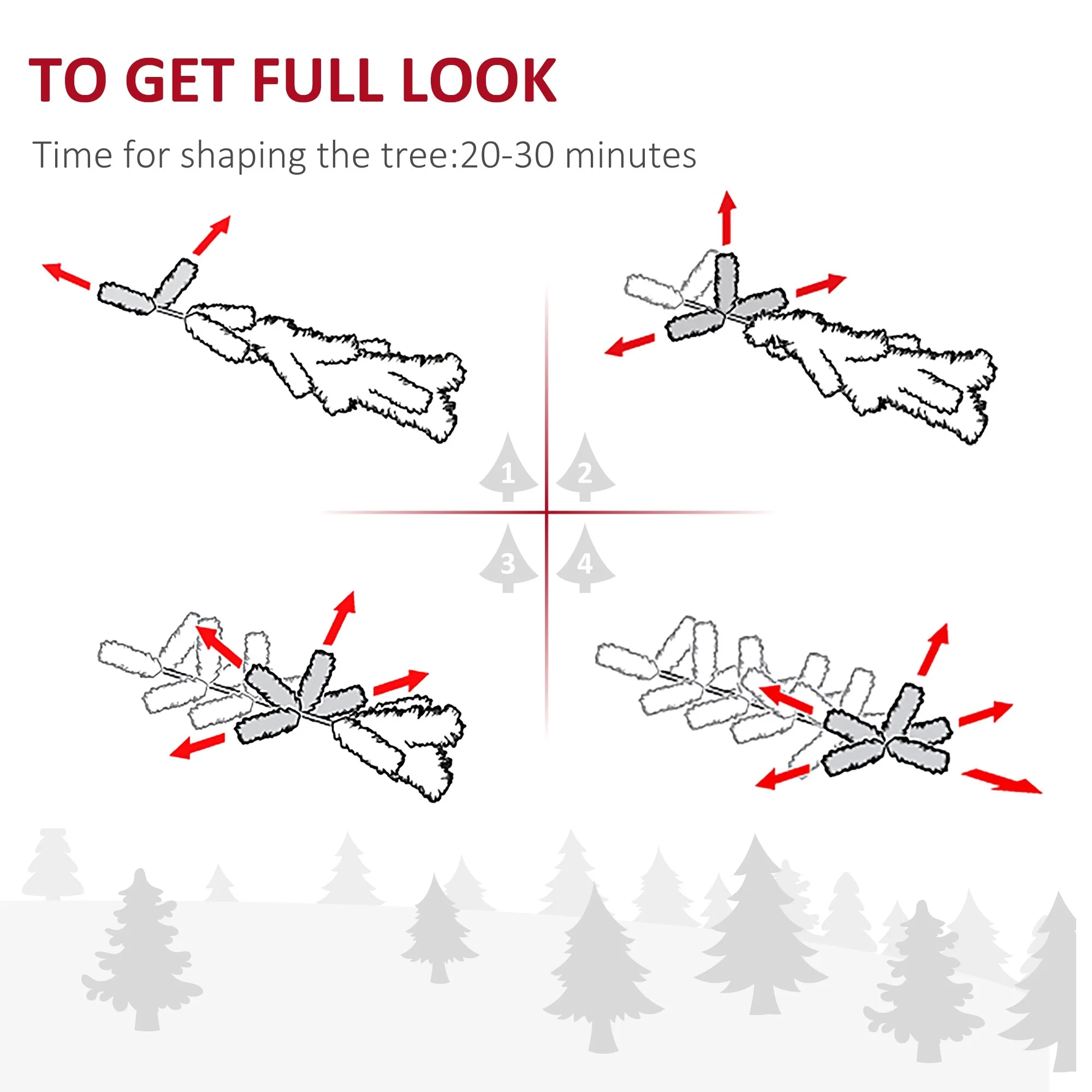 TO GET FULL LOOK

Time for shaping the tree:20-30 minutes

1

2

3

4