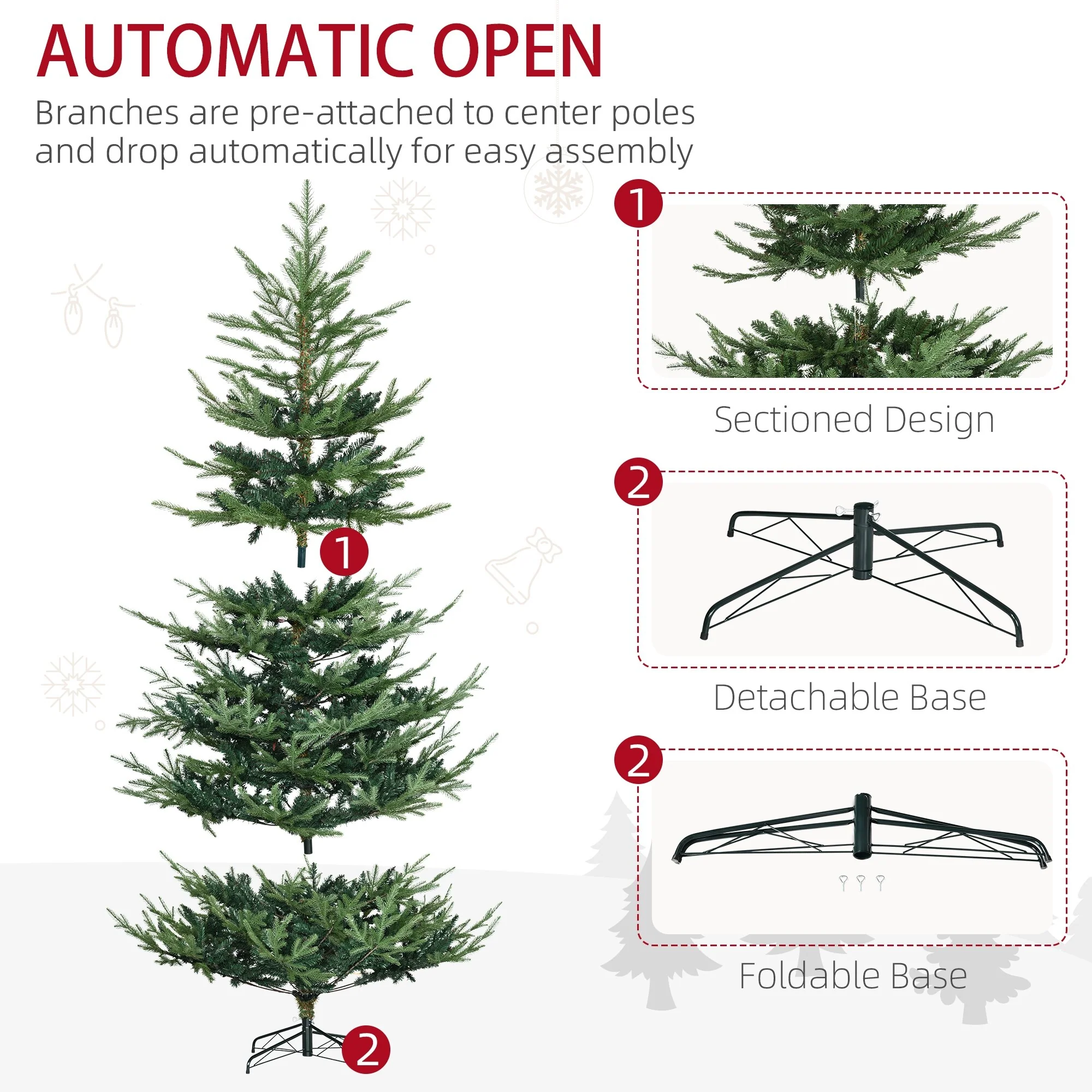 AUTOMATIC OPEN

Branches are pre-attached to center poles and drop automatically for easy assembly

1

2

1

Sectioned Design

2

Detachable Base

2

Foldable Base