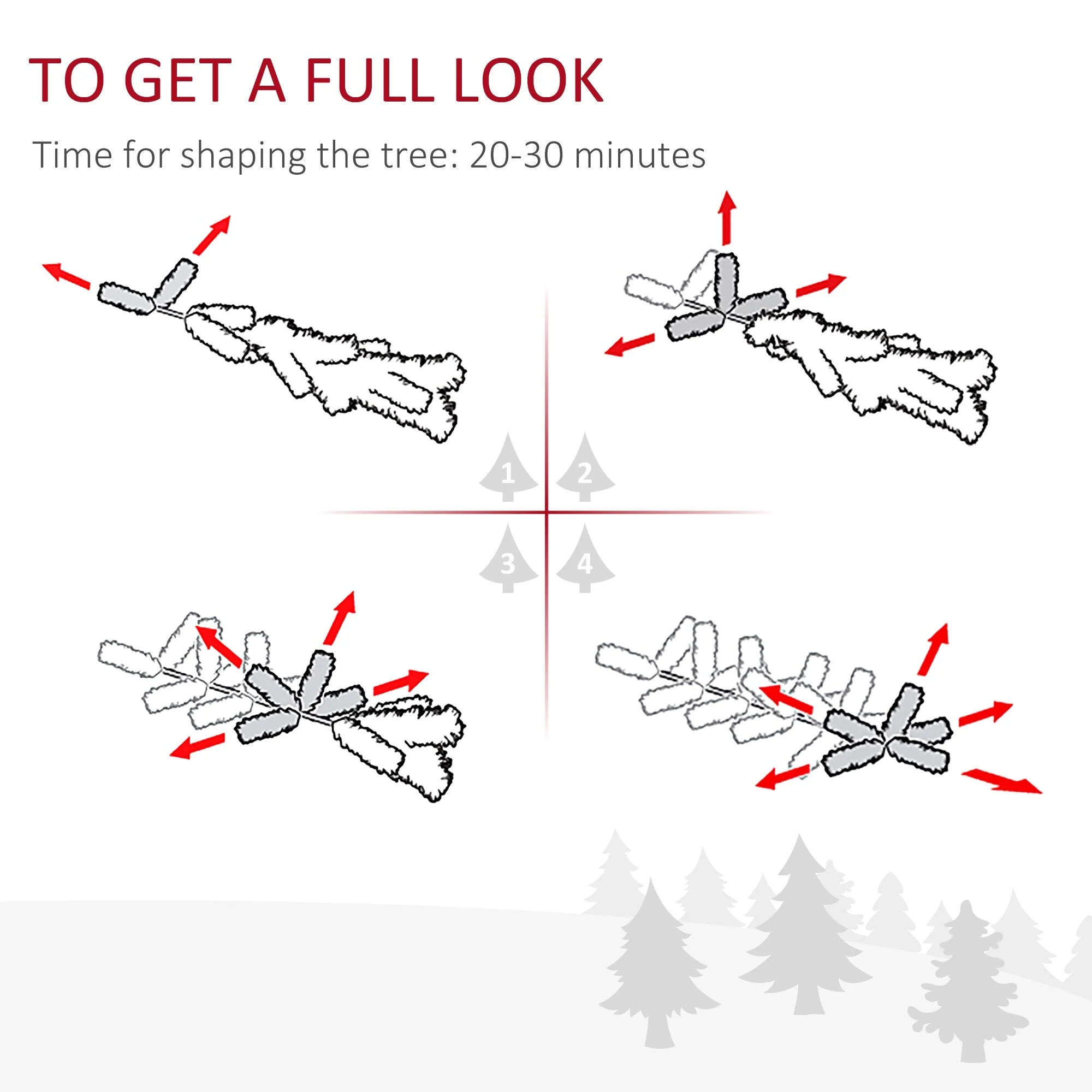 TO GET A FULL LOOK

Time for shaping the tree: 20-30 minutes

1
2
3
4