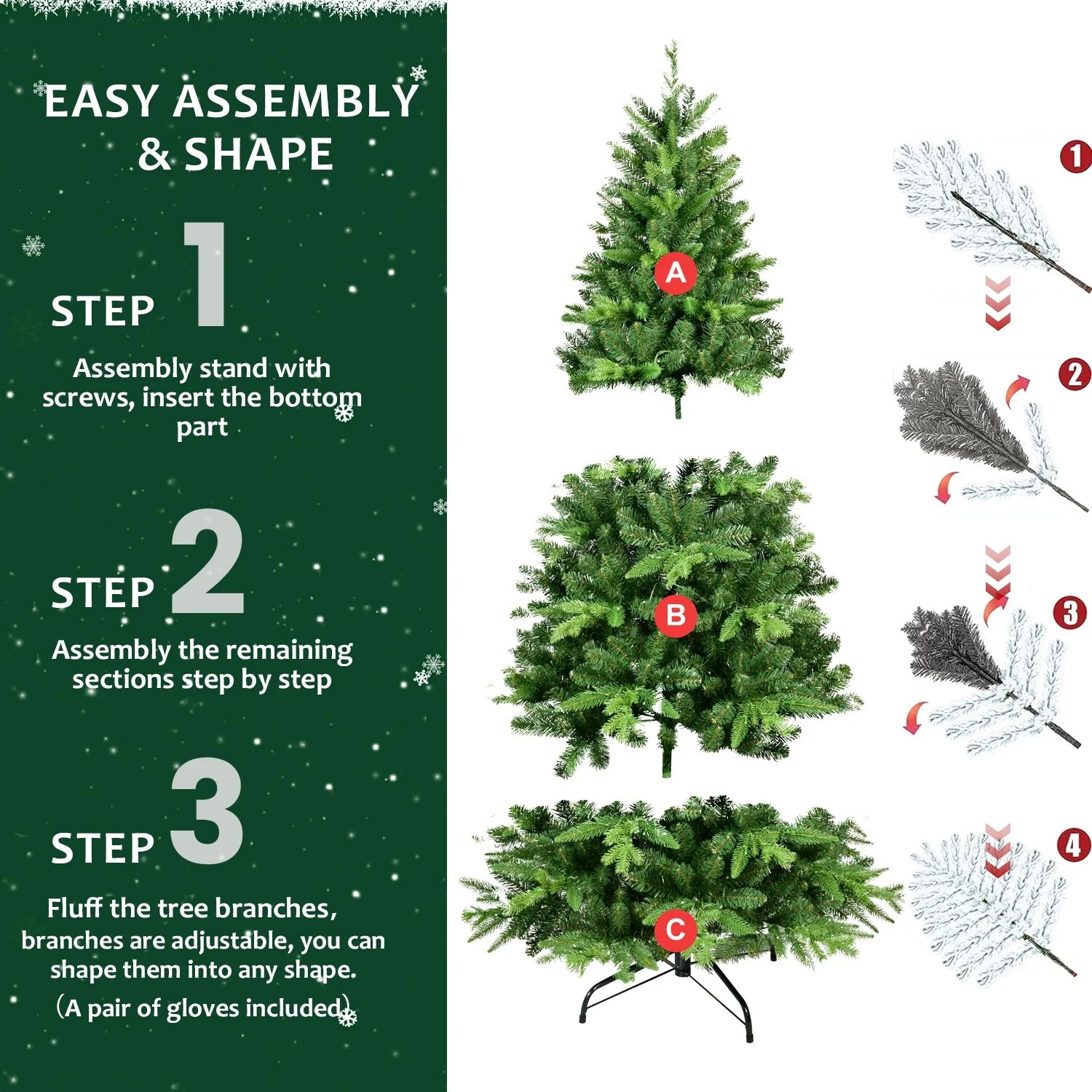 EASY ASSEMBLY & SHAPE

STEP 1

Assembly stand with screws, insert the bottom part

STEP 2

Assembly the remaining sections step by step

STEP 3

Fluff the tree branches, branches are adjustable, you can shape them into any shape.
(A pair of gloves included)

A

B

C

1

2

3

4