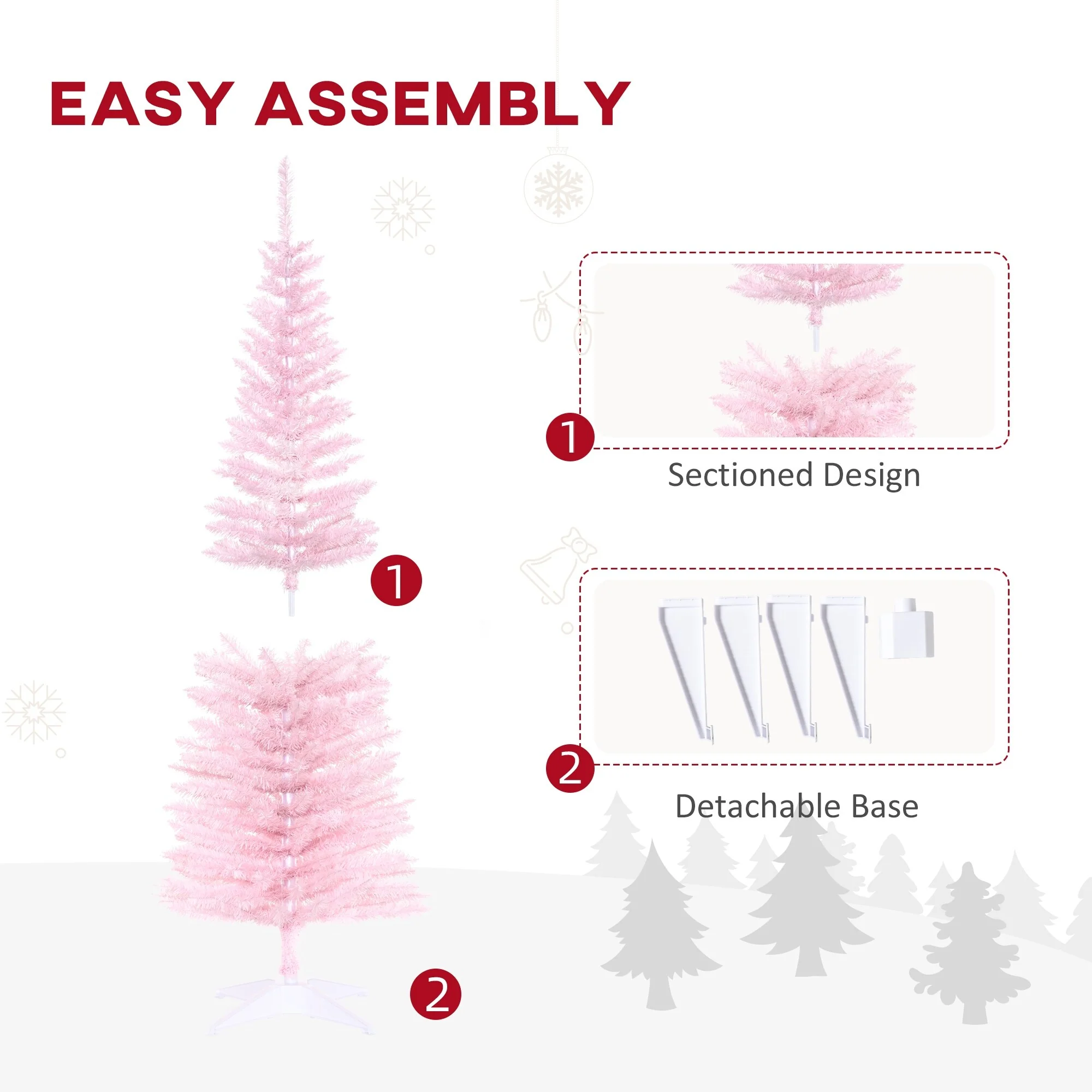 EASY ASSEMBLY

1

2

1

Sectioned Design

2

Detachable Base