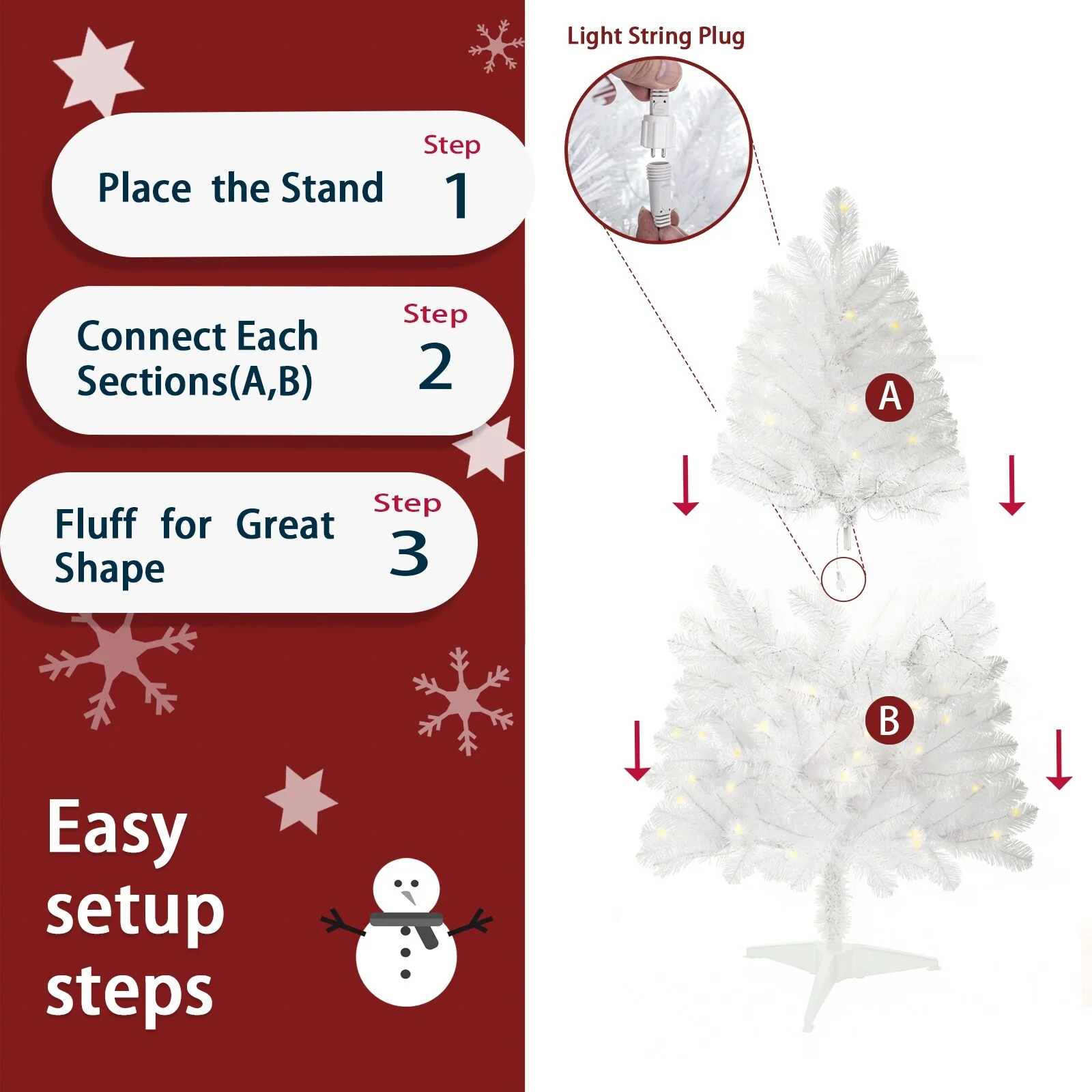 Place the Stand
Step
1

Connect Each Sections(A,B)
Step
2

Fluff for Great Shape
Step
3

Easy setup steps

Light String Plug

A

B