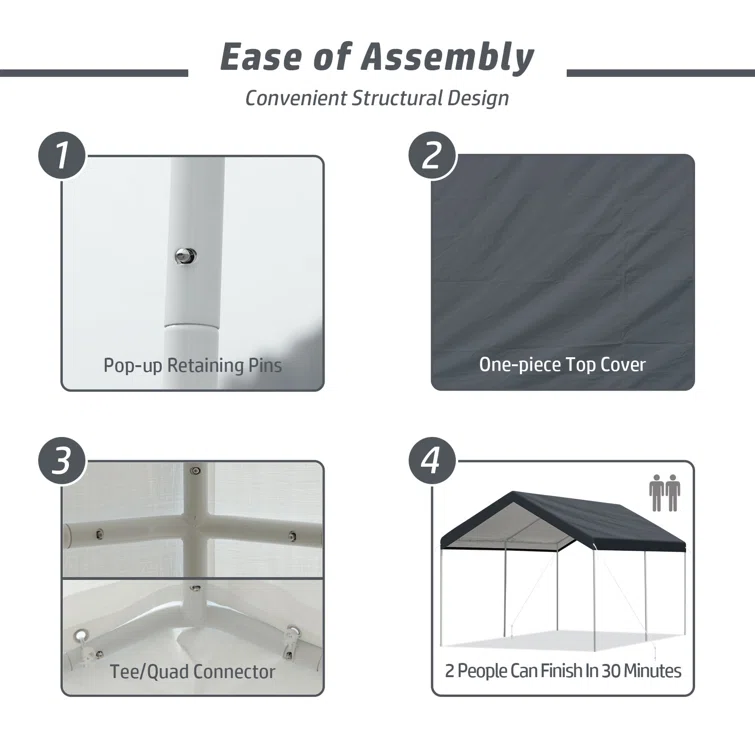 Ease of Assembly

Convenient Structural Design

1

Pop-up Retaining Pins

2

One-piece Top Cover

3

Tee/Quad Connector

4

2 People Can Finish In 30 Minutes