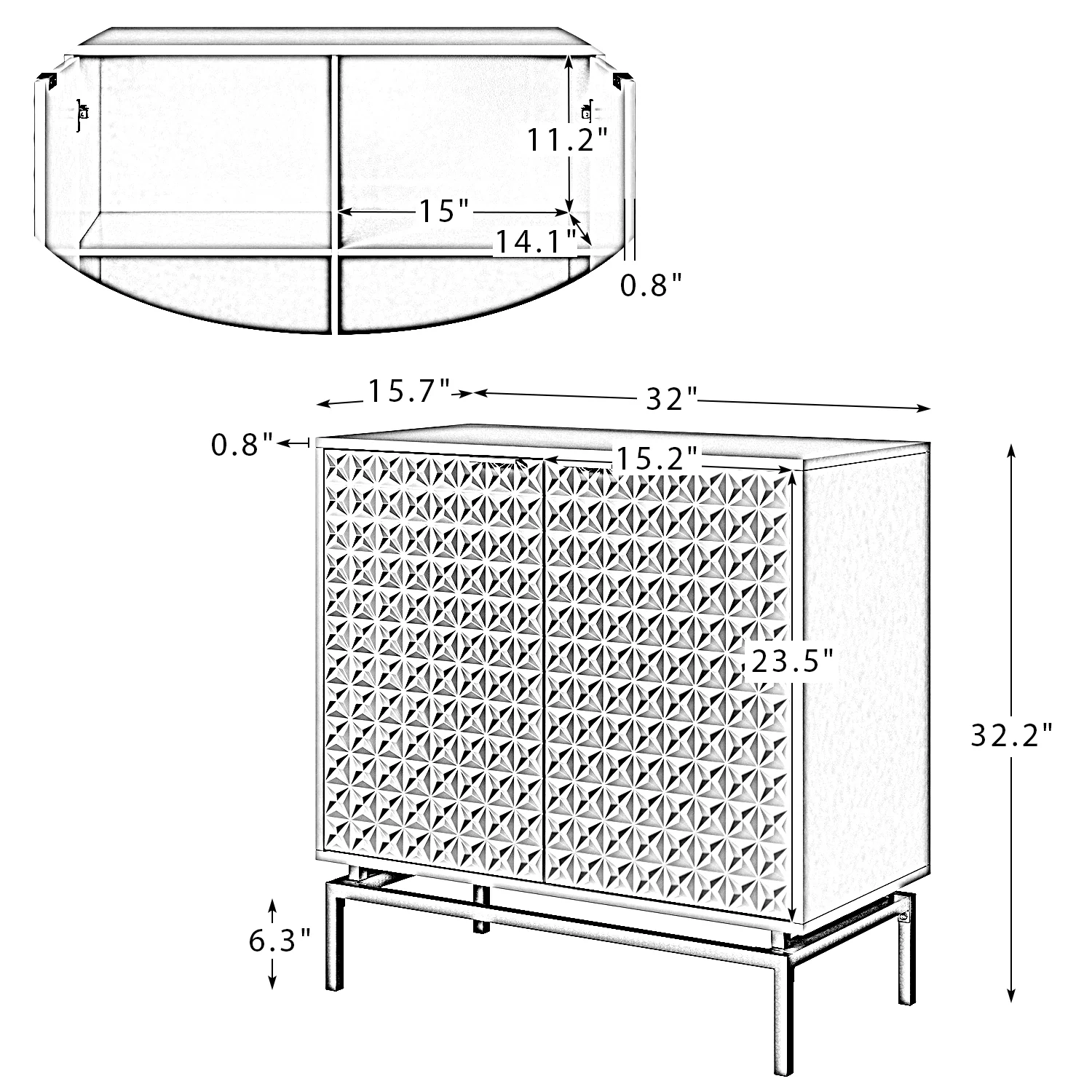 11.2"
15"
14.1"
0.8"
15.7"
32"
0.8"
15.2"
23.5"
32.2"
6.3"