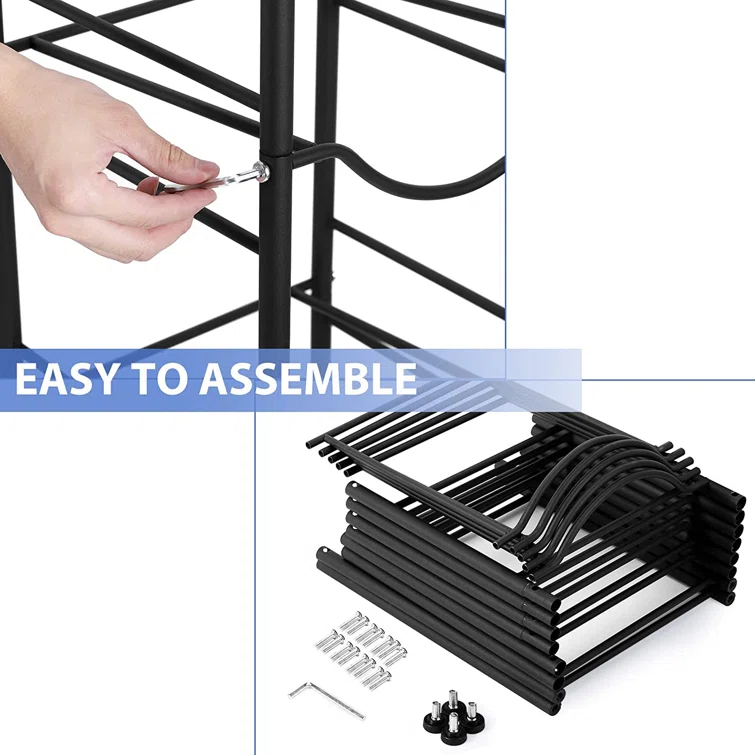 EASY TO ASSEMBLE