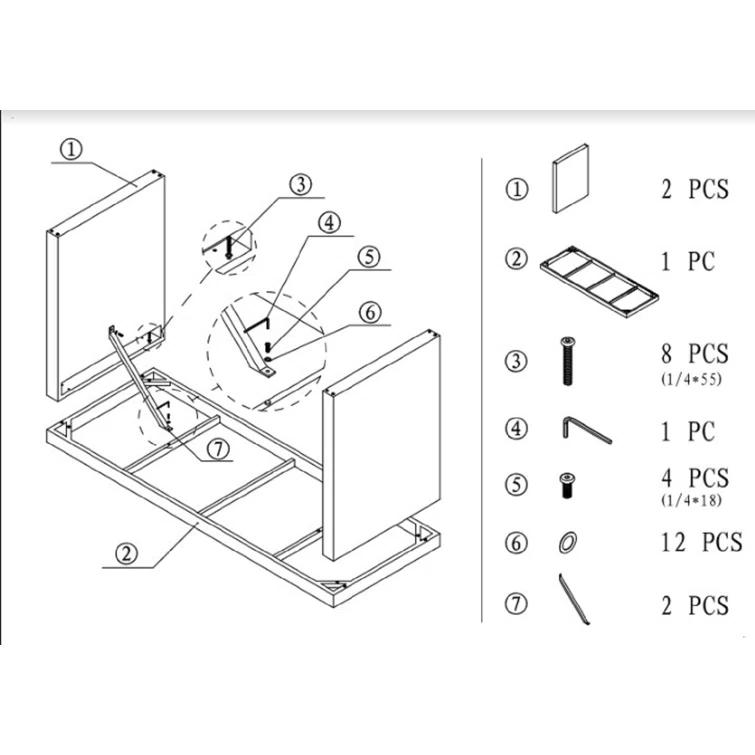 ①
③
④
⑤
⑥
⑦
②

① 2 PCS
② 1 PC
③ 8 PCS (1/4*55)
④ 1 PC
⑤ 4 PCS (1/4*18)
⑥ 12 PCS
⑦ 2 PCS