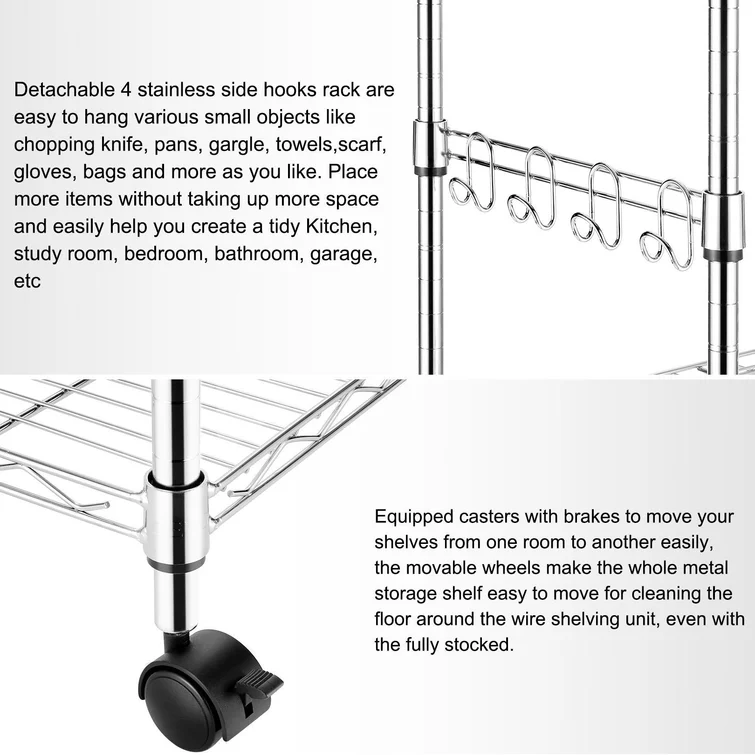 Detachable 4 stainless side hooks rack are easy to hang various small objects like chopping knife, pans, gargle, towels,scarf, gloves, bags and more as you like. Place more items without taking up more space and easily help you create a tidy Kitchen, study room, bedroom, bathroom, garage, etc

Equipped casters with brakes to move your shelves from one room to another easily, the movable wheels make the whole metal storage shelf easy to move for cleaning the floor around the wire shelving unit, even with the fully stocked.