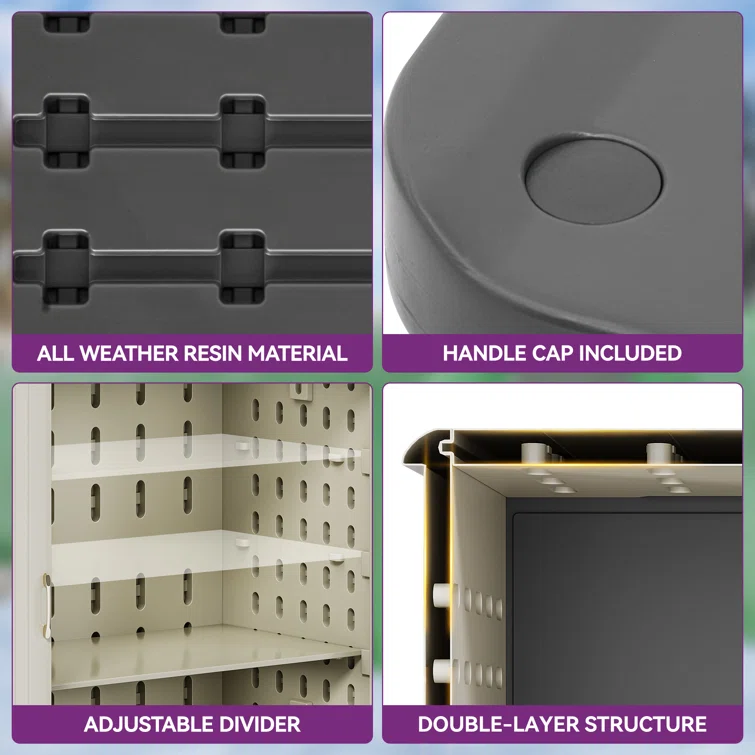 ALL WEATHER RESIN MATERIAL

HANDLE CAP INCLUDED

ADJUSTABLE DIVIDER

DOUBLE-LAYER STRUCTURE