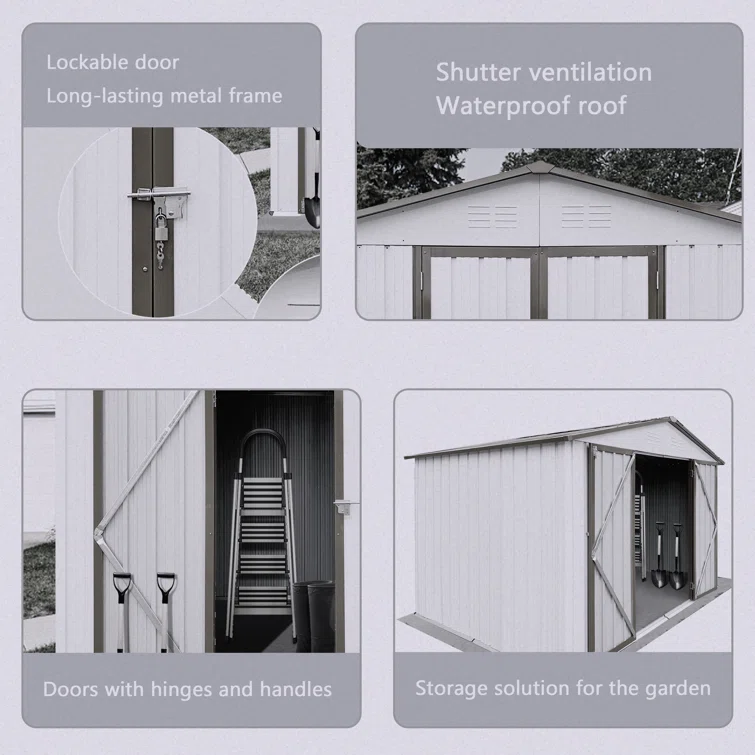 Lockable door
Long-lasting metal frame

Shutter ventilation
Waterproof roof

Doors with hinges and handles

Storage solution for the garden