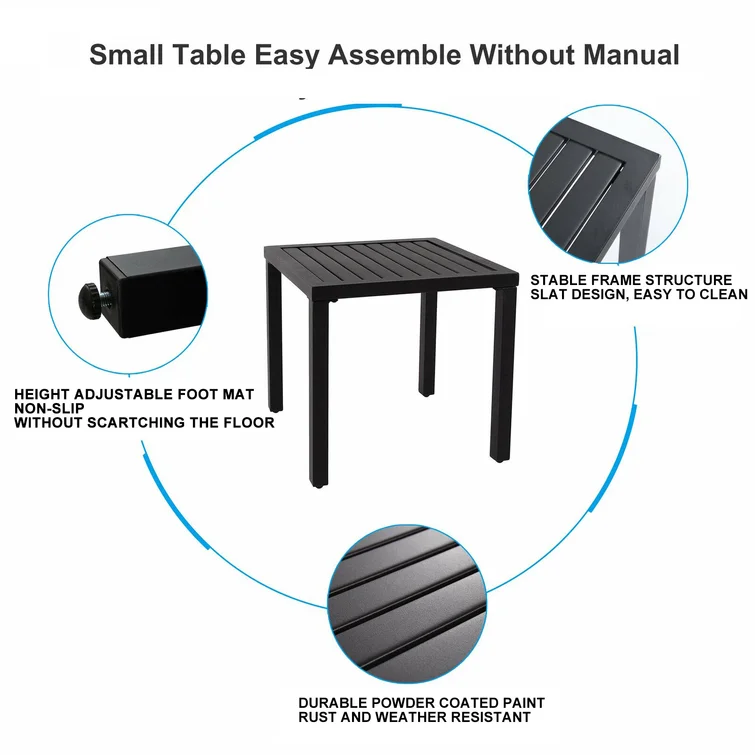 Small Table Easy Assemble Without Manual

STABLE FRAME STRUCTURE
SLAT DESIGN, EASY TO CLEAN

HEIGHT ADJUSTABLE FOOT MAT
NON-SLIP
WITHOUT SCARTCHING THE FLOOR

DURABLE POWDER COATED PAINT
RUST AND WEATHER RESISTANT