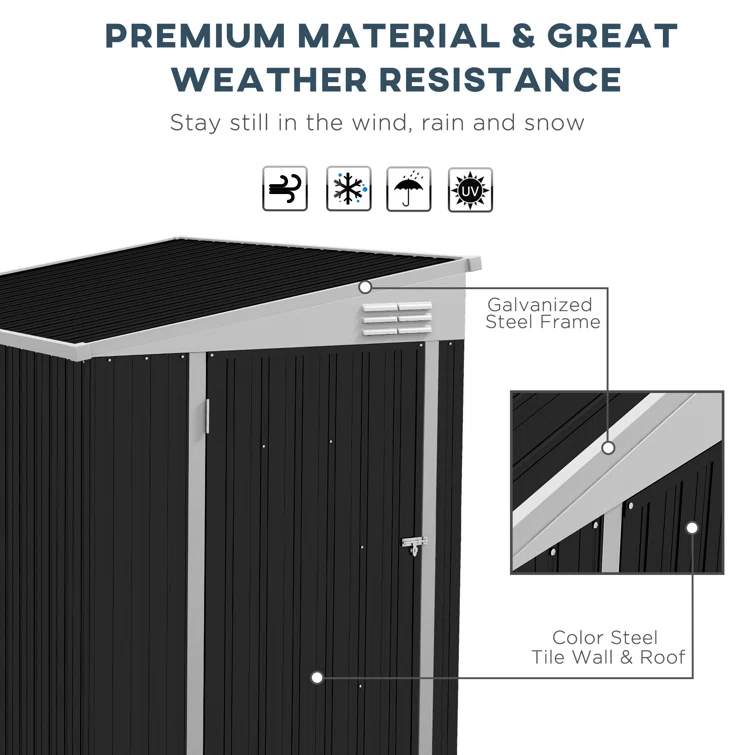 PREMIUM MATERIAL & GREAT WEATHER RESISTANCE

Stay still in the wind, rain and snow

UV

Galvanized Steel Frame

Color Steel Tile Wall & Roof