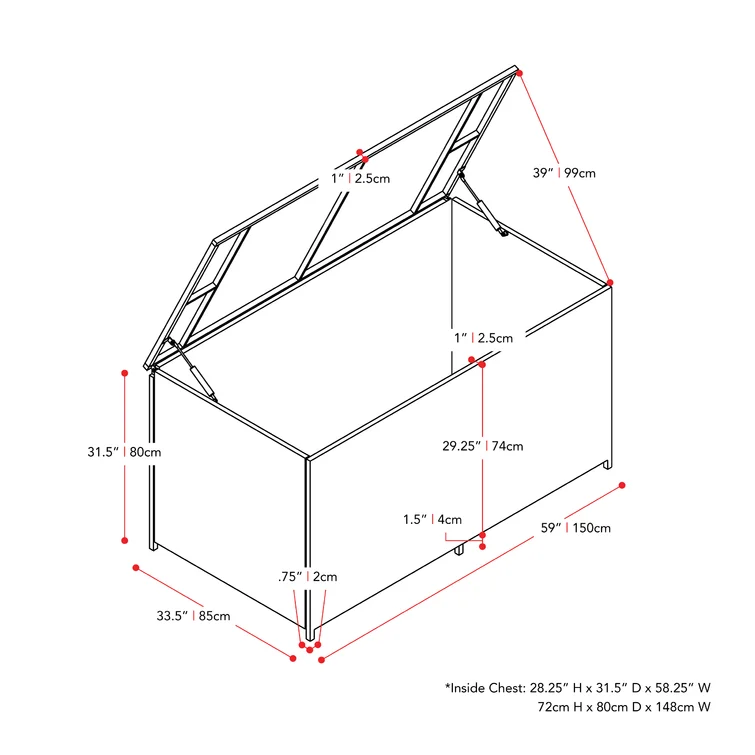 1" | 2.5cm

39" | 99cm

1" | 2.5cm

31.5" | 80cm

29.25" | 74cm

1.5" | 4cm

59" | 150cm

.75" | 2cm

33.5" | 85cm

*Inside Chest: 28.25" H x 31.5" D x 58.25" W
72cm H x 80cm D x 148cm W