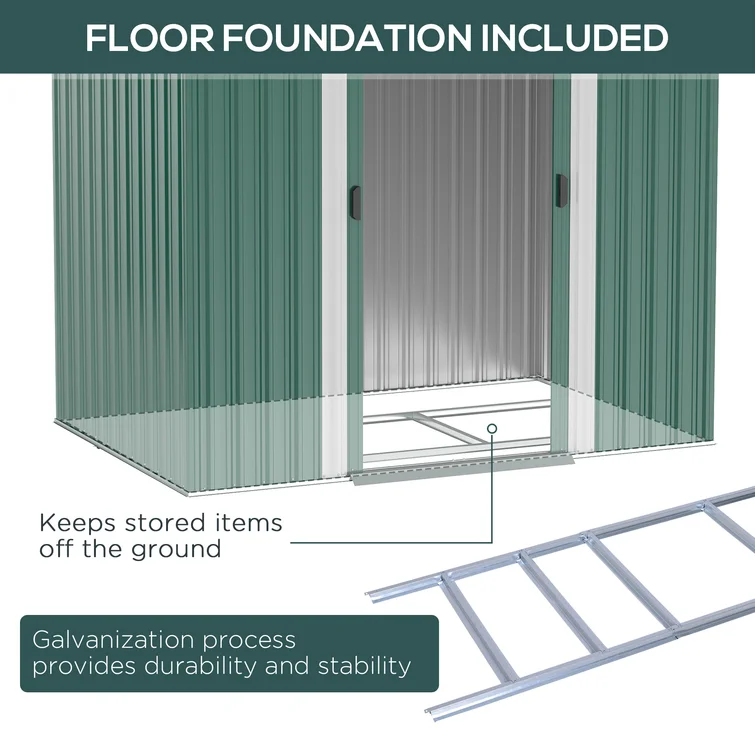 FLOOR FOUNDATION INCLUDED

Keeps stored items off the ground

Galvanization process provides durability and stability