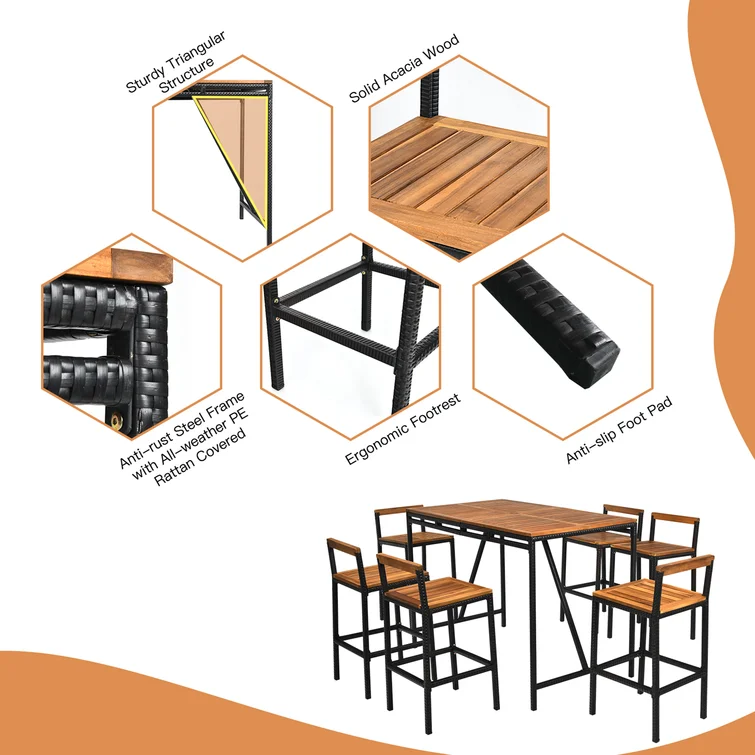 Sturdy Triangular Structure

Solid Acacia Wood

Anti-rust Steel Frame with All-weather PE Rattan Covered

Ergonomic Footrest

Anti-slip Foot Pad