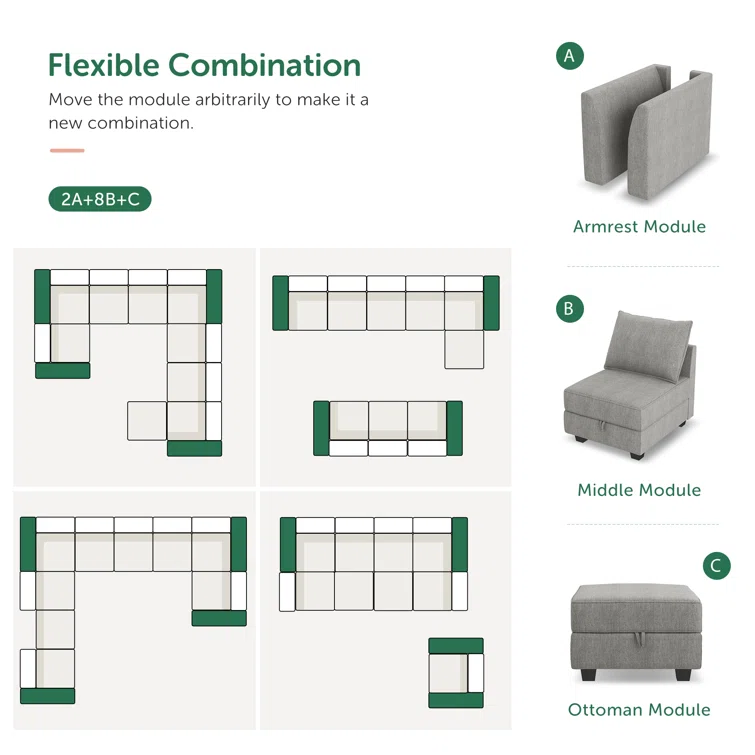 Flexible Combination

Move the module arbitrarily to make it a new combination.

2A+8B+C

A

Armrest Module

B

Middle Module

C

Ottoman Module