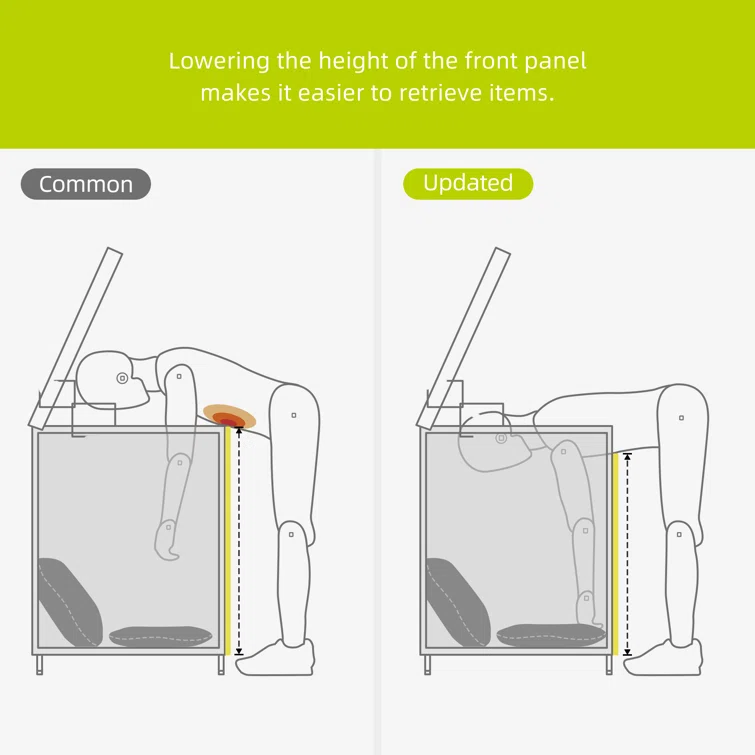 Lowering the height of the front panel makes it easier to retrieve items.

Common

Updated