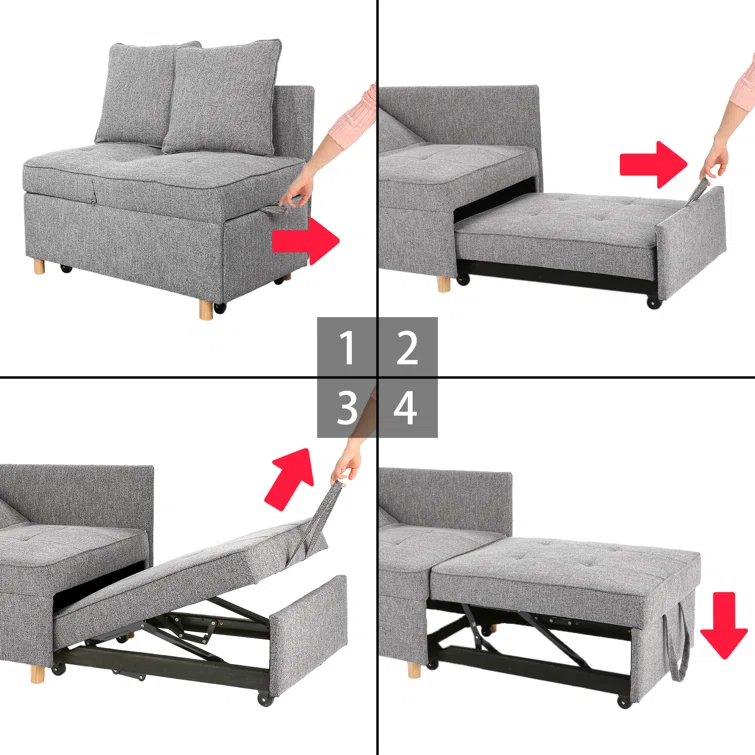 1 2
3 4