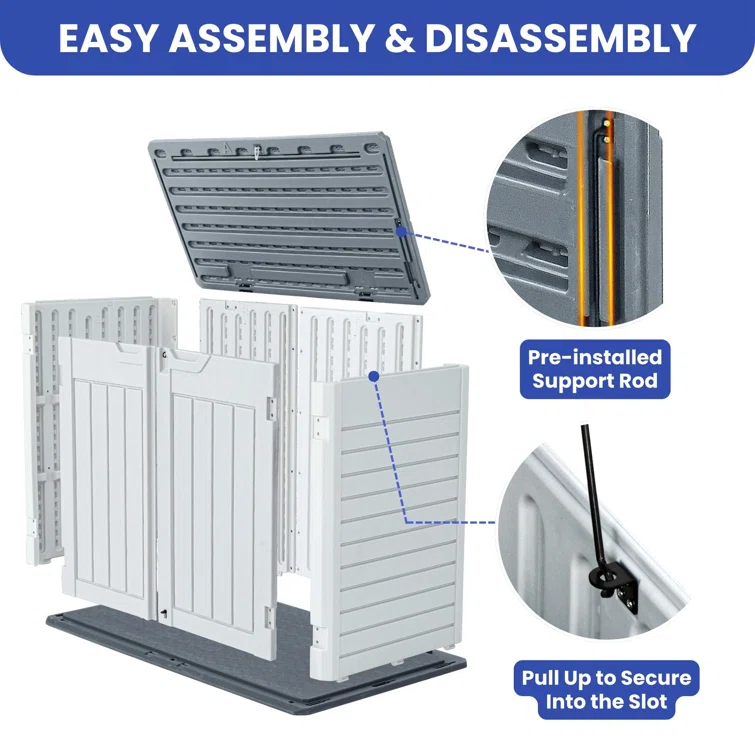 EASY ASSEMBLY & DISASSEMBLY

Pre-installed Support Rod

Pull Up to Secure Into the Slot