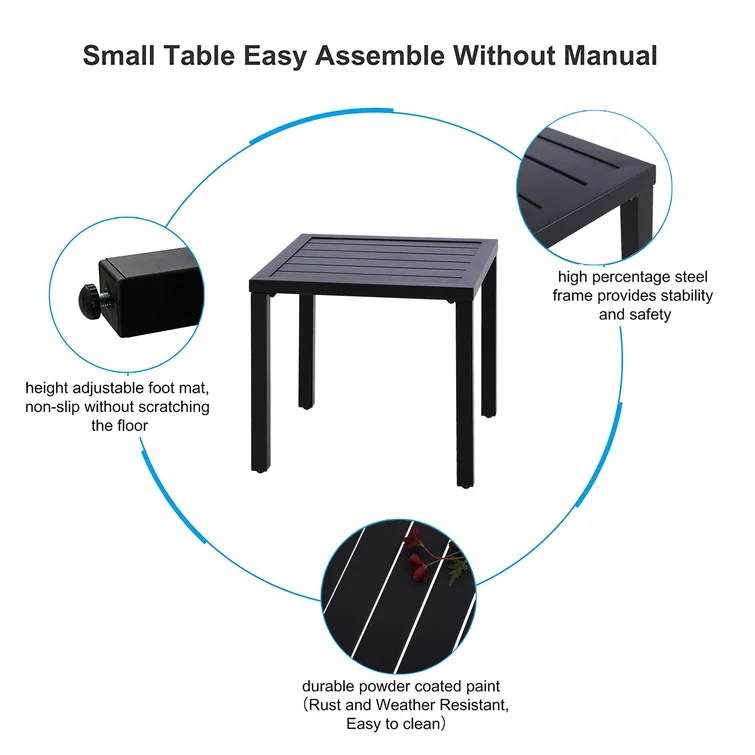 Small Table Easy Assemble Without Manual

high percentage steel frame provides stability and safety

height adjustable foot mat, non-slip without scratching the floor

durable powder coated paint （Rust and Weather Resistant, Easy to clean）