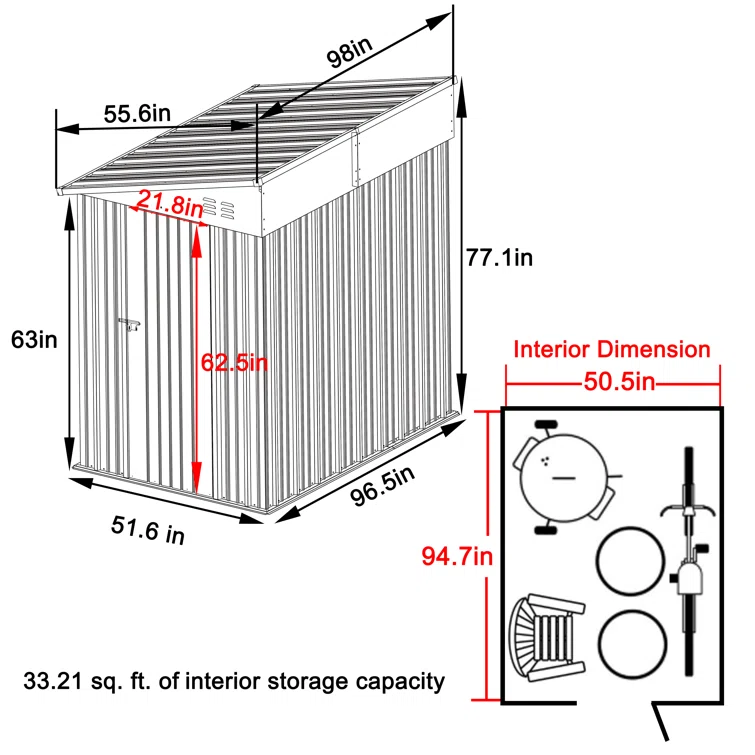 98in

55.6in

21.8in

77.1in

63in

62.5in

96.5in

51.6 in

Interior Dimension

50.5in

94.7in

33.21 sq. ft. of interior storage capacity