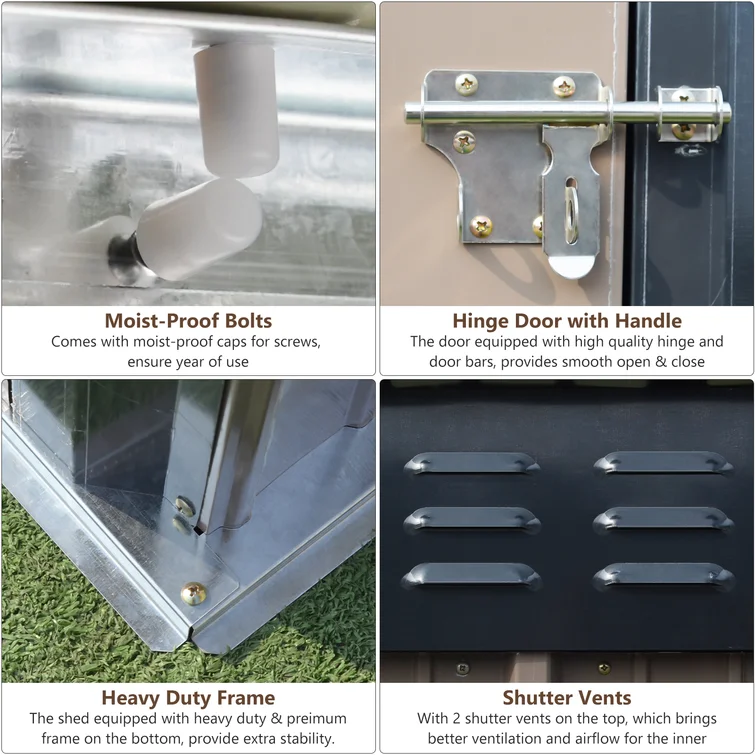 Moist-Proof Bolts
Comes with moist-proof caps for screws, ensure year of use

Hinge Door with Handle
The door equipped with high quality hinge and door bars, provides smooth open & close

Heavy Duty Frame
The shed equipped with heavy duty & preimum frame on the bottom, provide extra stability.

Shutter Vents
With 2 shutter vents on the top, which brings better ventilation and airflow for the inner