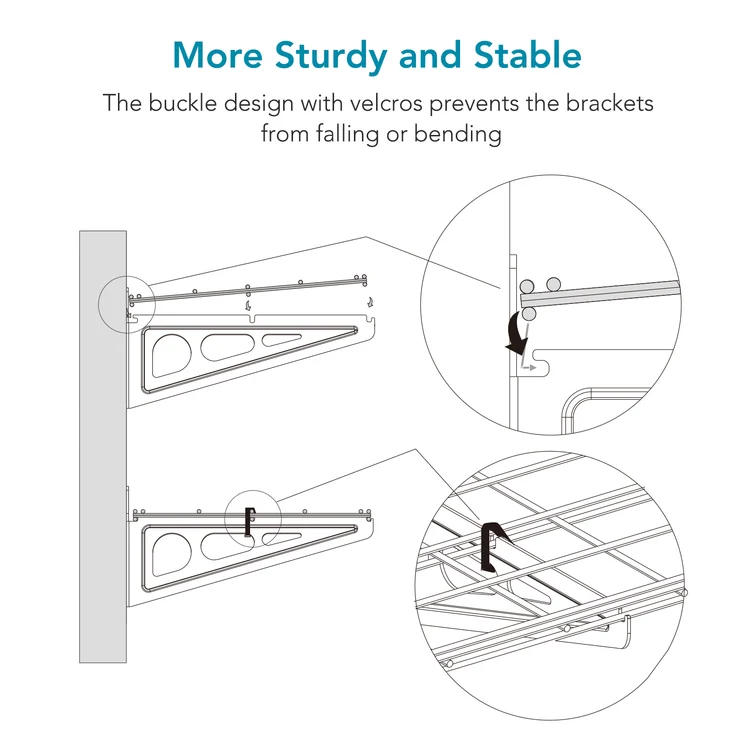 More Sturdy and Stable

The buckle design with velcros prevents the brackets from falling or bending