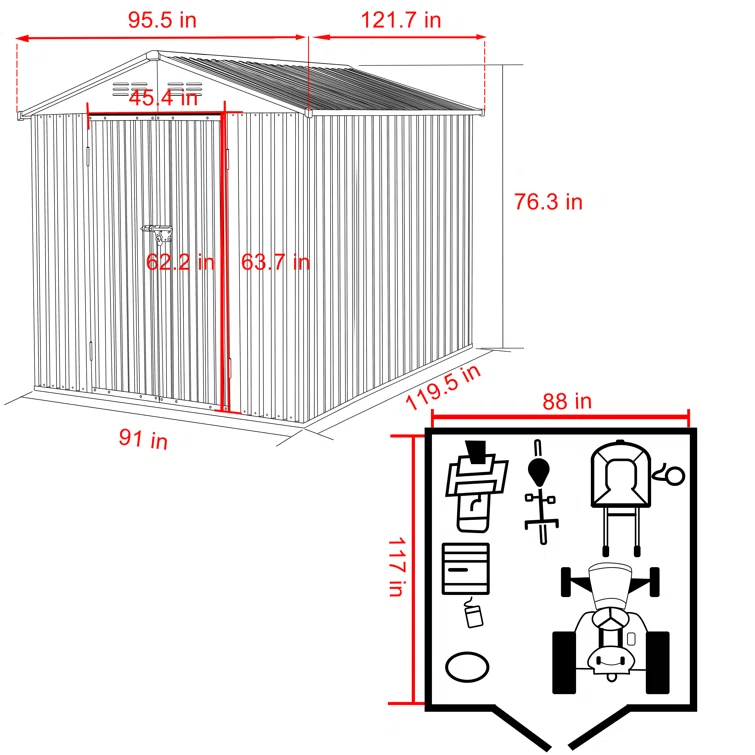 95.5 in
121.7 in
45.4 in
76.3 in
62.2 in
63.7 in
119.5 in
91 in
88 in
117 in