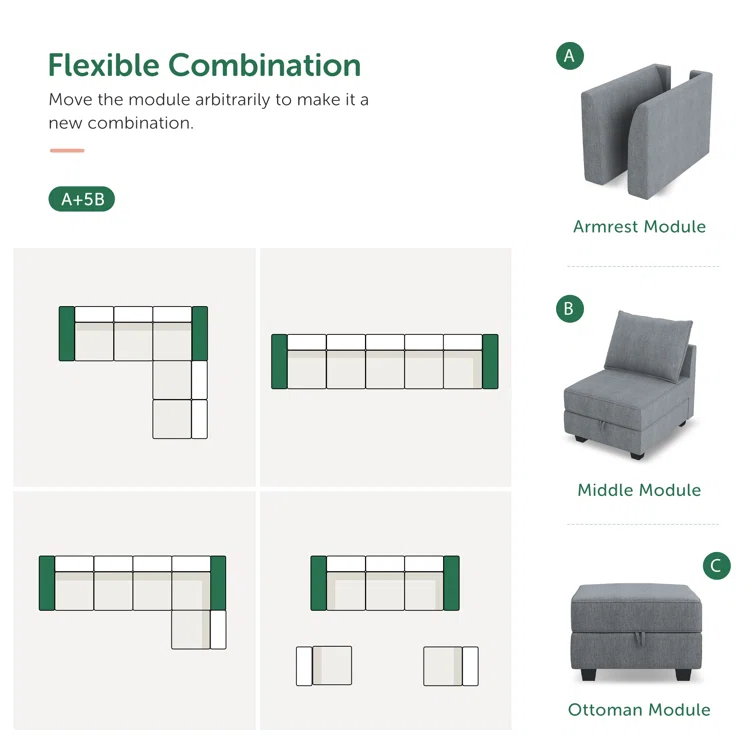 Flexible Combination

Move the module arbitrarily to make it a new combination.

A+5B

A

Armrest Module

B

Middle Module

C

Ottoman Module