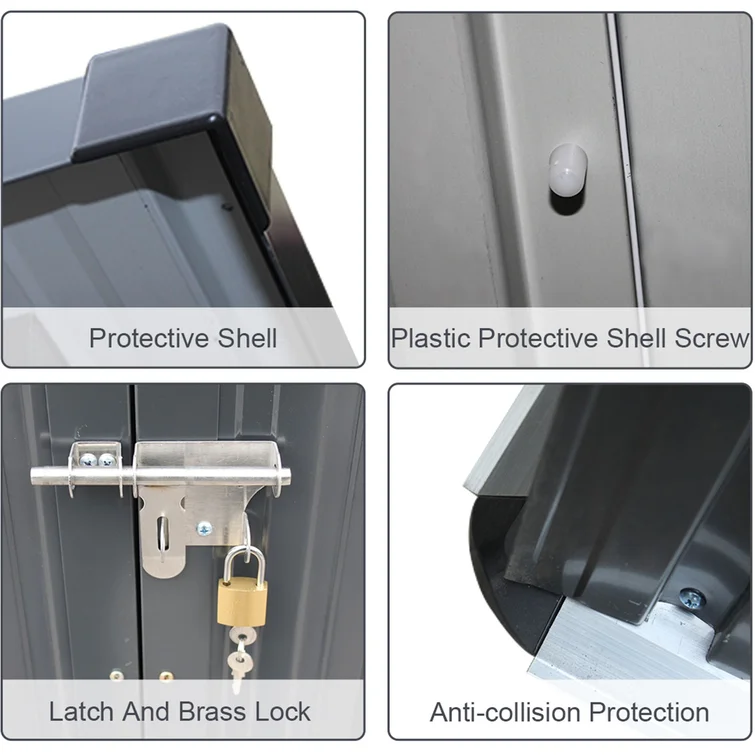 Protective Shell

Plastic Protective Shell Screw

Latch And Brass Lock

Anti-collision Protection