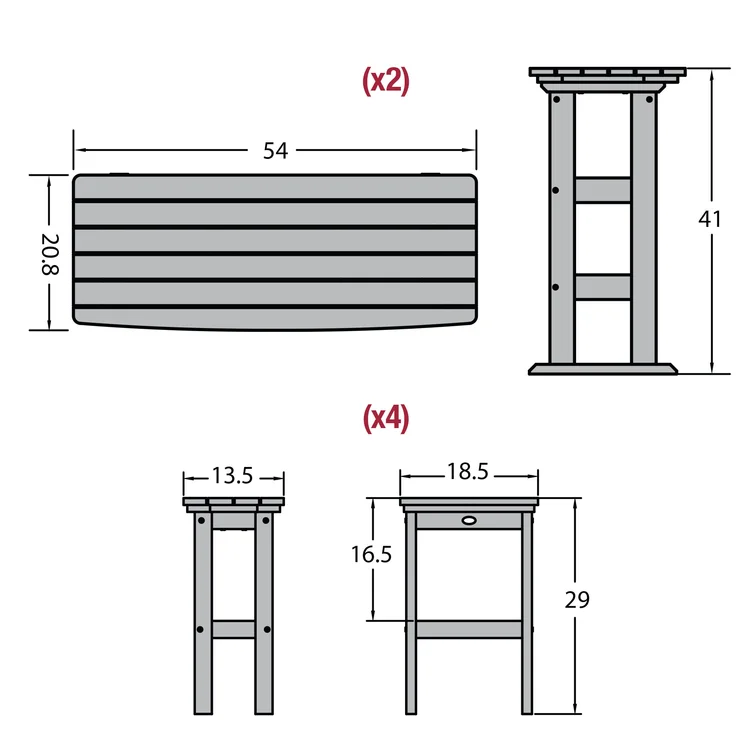 (x2)

54

20.8

41

(x4)

13.5

18.5

16.5

29