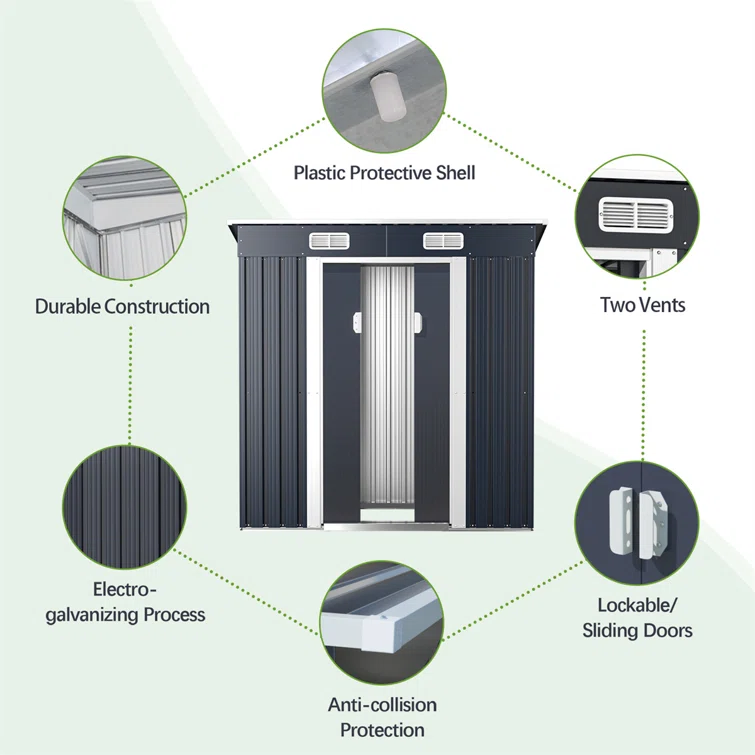 Plastic Protective Shell

Durable Construction

Two Vents

Electro-galvanizing Process

Lockable/ Sliding Doors

Anti-collision Protection